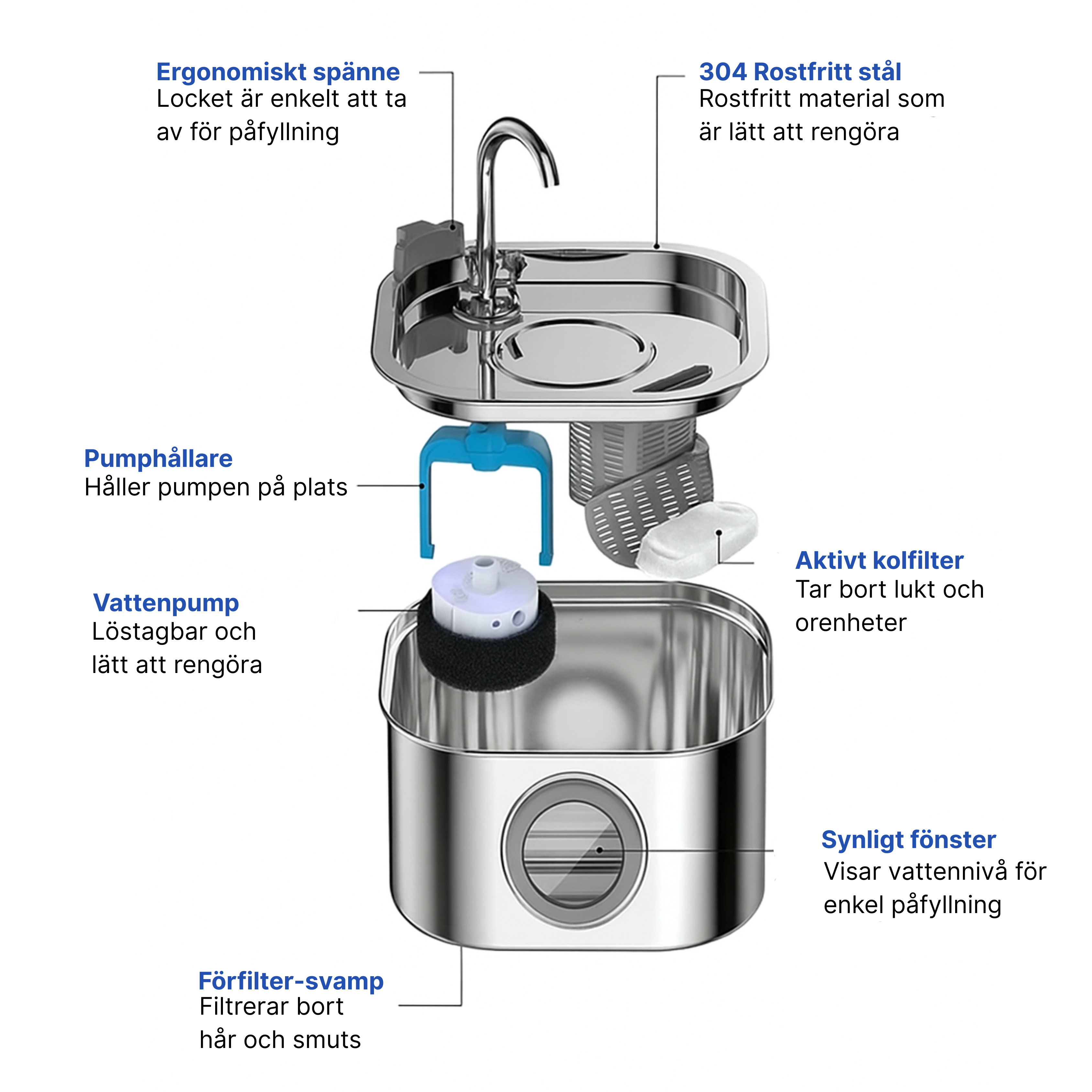 Ergonomiskt spänne
Locket är enkelt att ta av för påfyllning

304 Rostfritt stål
Rostfritt material som är lätt att rengöra

Pumphållare
Håller pumpen på plats

Aktivt kolfilter
Tar bort lukt och orenheter

Vattenpump
Löstagbar och lätt att rengöra

Synligt fönster
Visar vattennivå för enkel påfyllning

Förfilter-svamp
Filtrerar bort hår och smuts